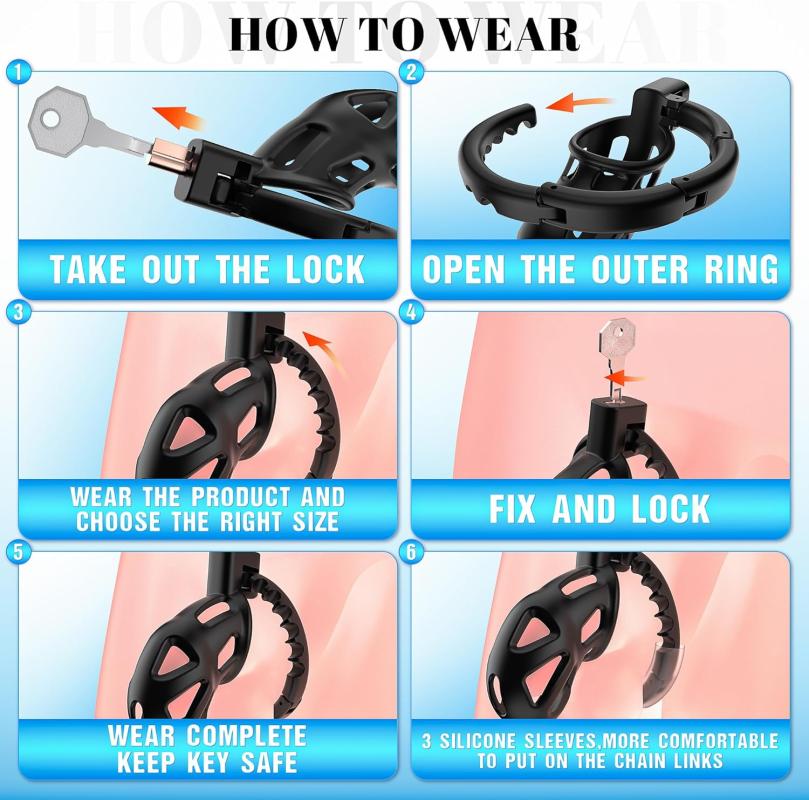 HOW TO WEAR

1
TAKE OUT THE LOCK

2
OPEN THE OUTER RING

3
WEAR THE PRODUCT AND CHOOSE THE RIGHT SIZE

4
FIX AND LOCK

5
WEAR COMPLETE KEEP KEY SAFE

6
3 SILICONE SLEEVES,MORE COMFORTABLE TO PUT ON THE CHAIN LINKS